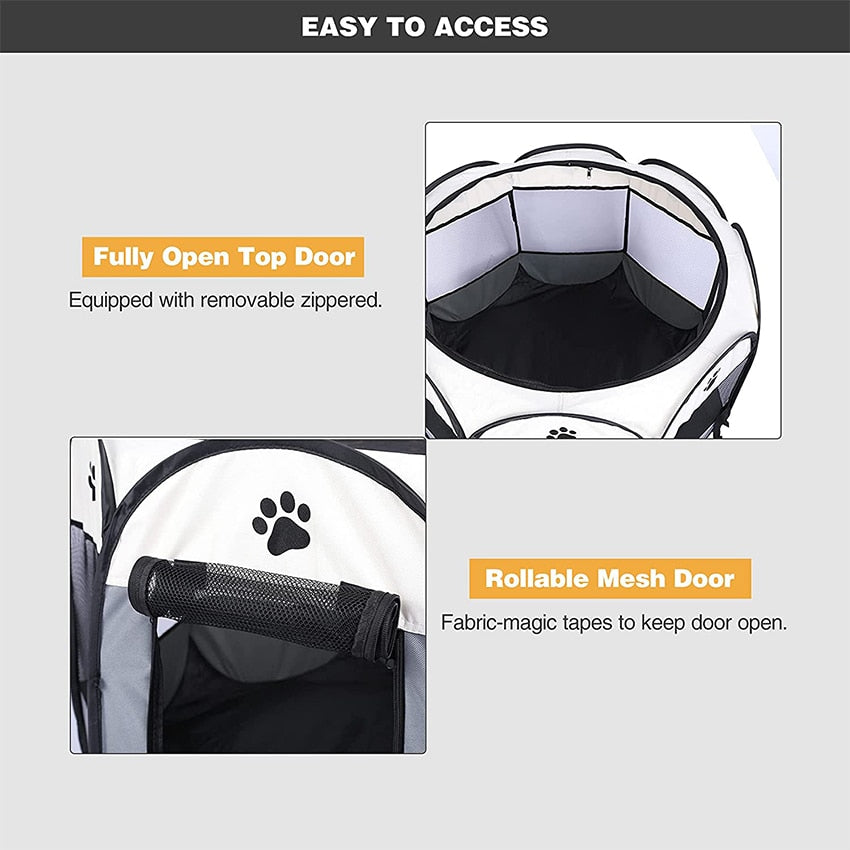 EASY TO ACCESS

Fully Open Top Door

Equipped with removable zippered.

Rollable Mesh Door

Fabric-magic tapes to keep door open.