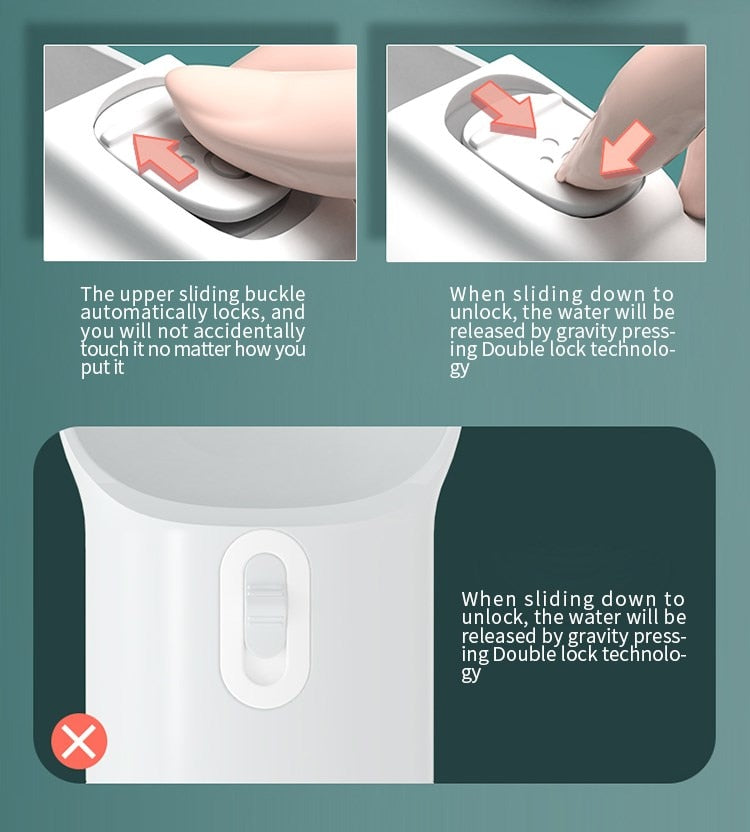 The upper sliding buckle automatically locks, and you will not accidentally touch it no matter how you put it

When sliding down to unlock, the water will be released by gravity pressing Double lock technology

When sliding down to unlock, the water will be released by gravity pressing Double lock technology