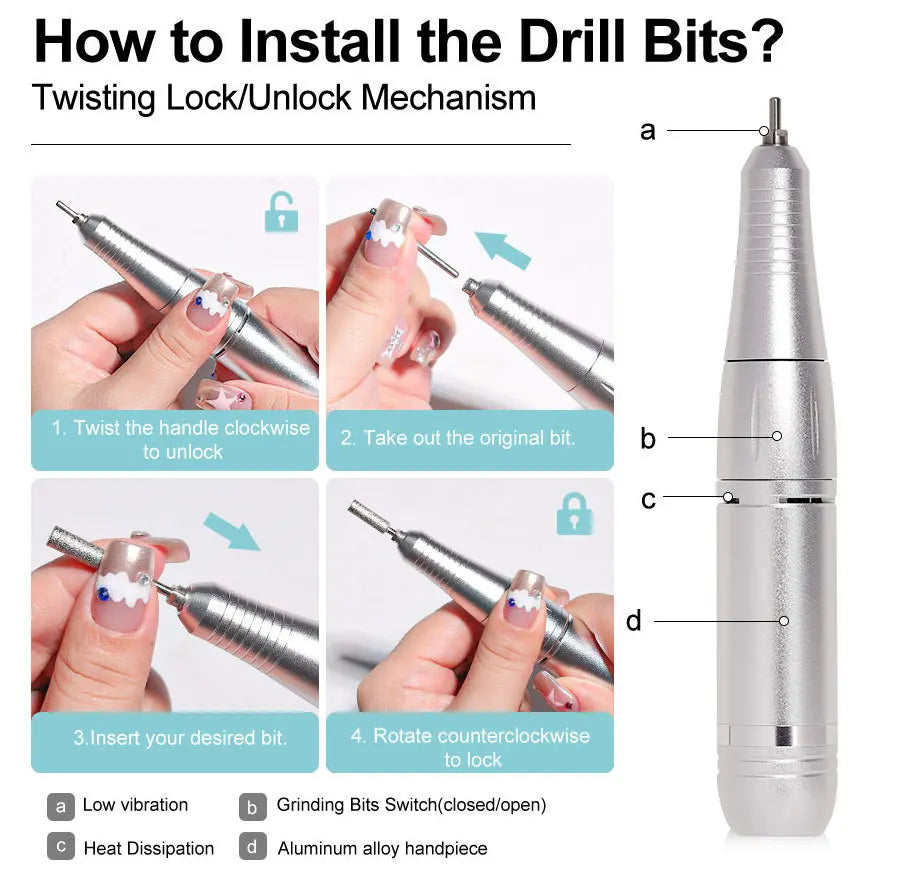 How to Install the Drill Bits?

Twisting Lock/Unlock Mechanism

1. Twist the handle clockwise to unlock

2. Take out the original bit.

3.Insert your desired bit.

4. Rotate counterclockwise to lock

a
b
c
d

a Low vibration
b Grinding Bits Switch(closed/open)
c Heat Dissipation
d Aluminum alloy handpiece