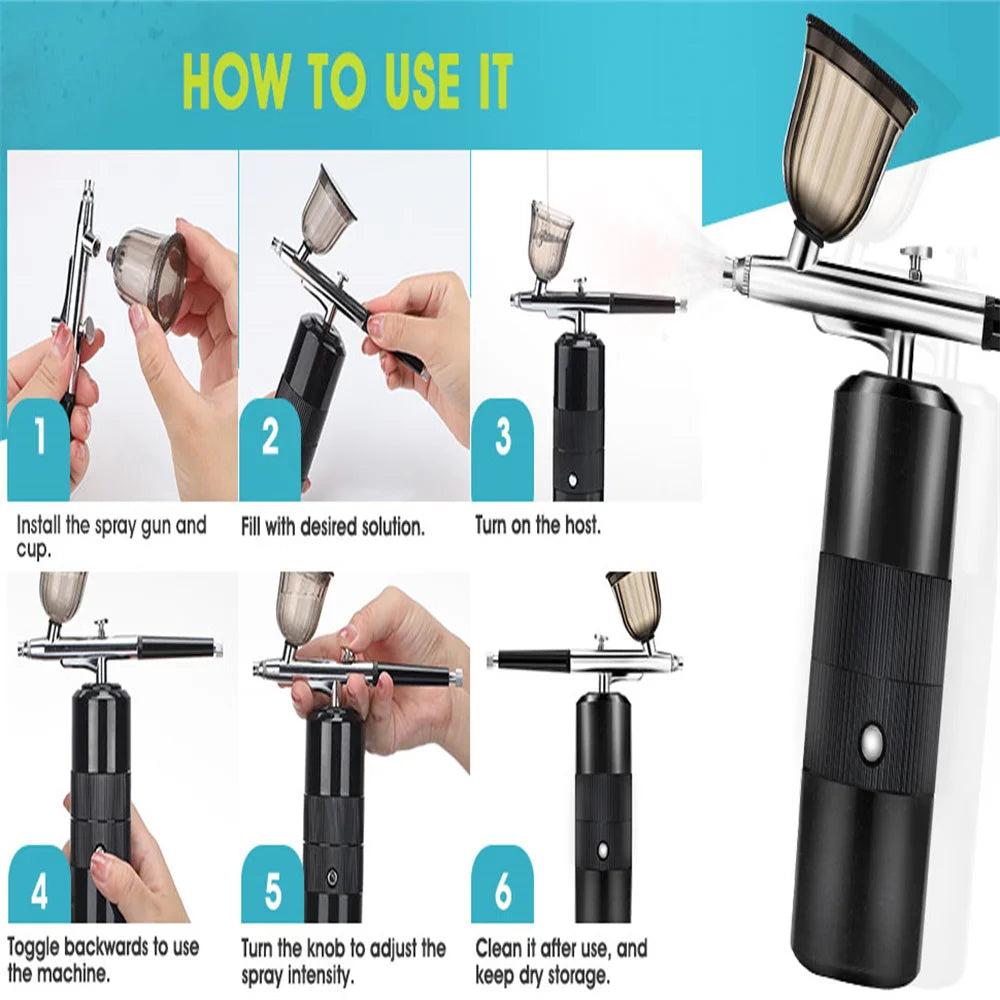 HOW TO USE IT

1
Install the spray gun and cup.

2
Fill with desired solution.

3
Turn on the host.

4
Toggle backwards to use the machine.

5
Turn the knob to adjust the spray intensity.

6
Clean it after use, and keep dry storage.